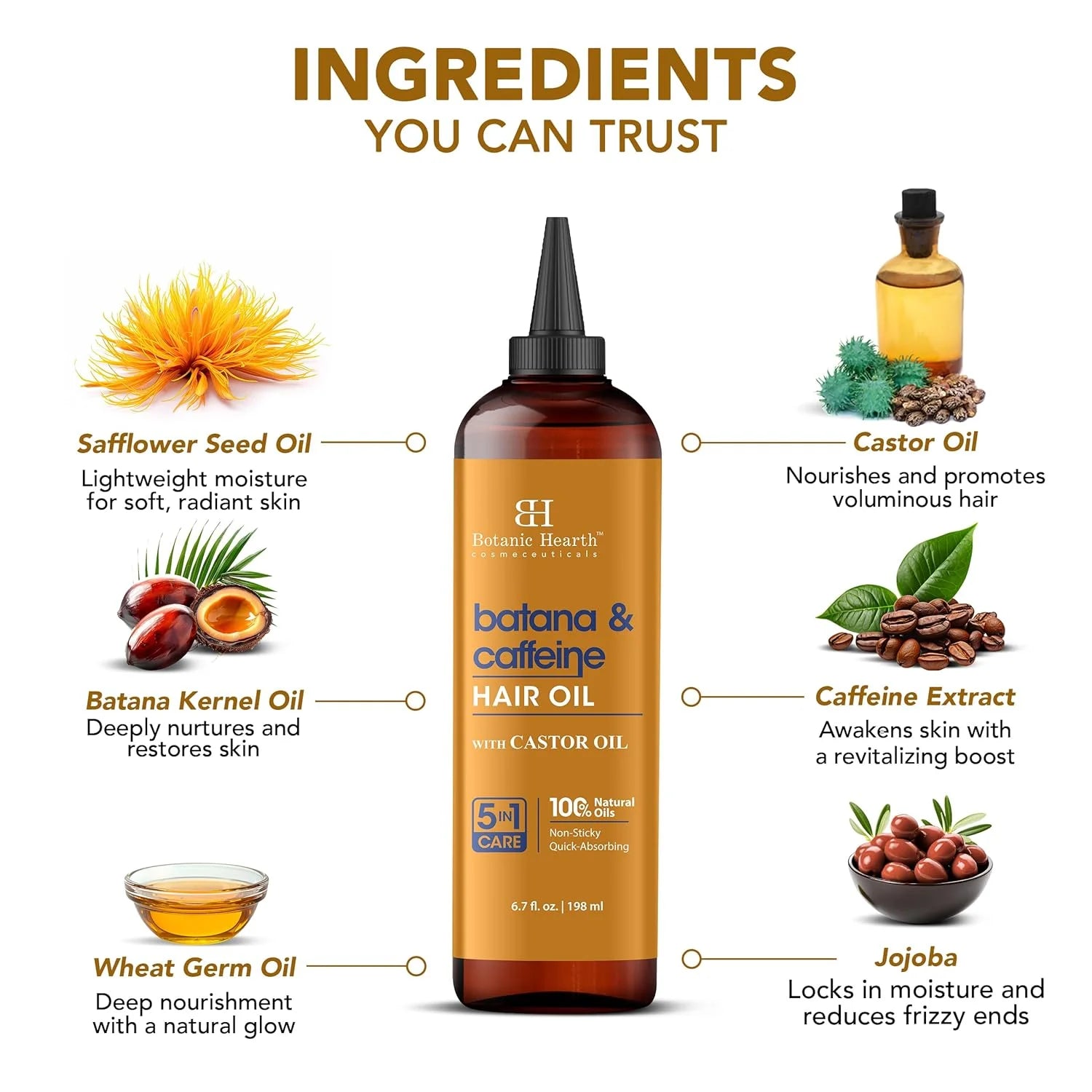 INGREDIENTS
YOU CAN TRUST

Safflower Seed Oil
Lightweight moisture for soft, radiant skin

Batana Kernel Oil
Deeply nurtures and restores skin

Wheat Germ Oil
Deep nourishment with a natural glow

BH
Botanic Hearth™
cosmeceuticals

batana & caffeine
HAIR OIL
WITH CASTOR OIL

5 IN 1 CARE
100% Natural Oils
Non-Sticky
Quick-Absorbing

6.7 fl. oz. | 198 ml

Castor Oil
Nourishes and promotes voluminous hair

Caffeine Extract
Awakens skin with a revitalizing boost

Jojoba
Locks in moisture and reduces frizzy ends